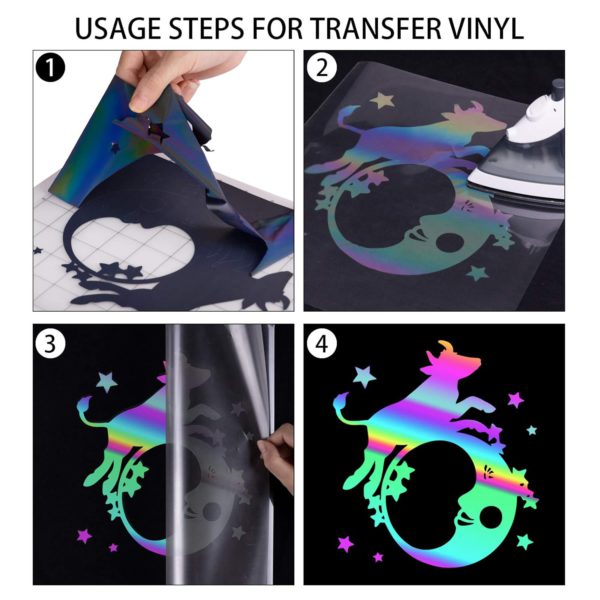 USAGE STEPS FOR TRANSFER VINYL

1

2

3

4